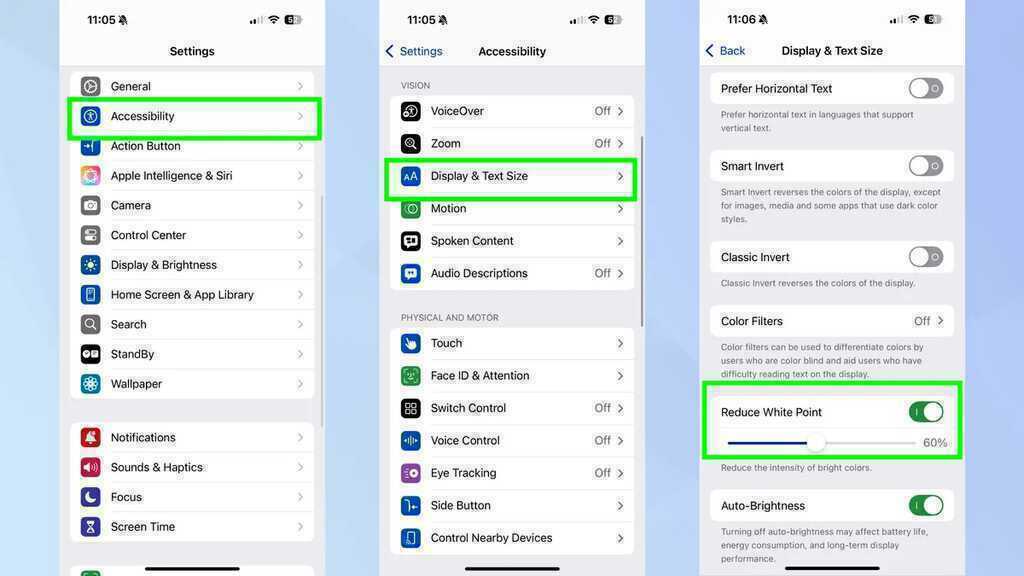 11:05 52

Settings

General

Accessibility

Action Button

Apple Intelligence & Siri

Camera

Control Center

Display & Brightness

Home Screen & App Library

Search

StandBy

Wallpaper

Notifications

Sounds & Haptics

Focus

Screen Time

11:05 52

Settings Accessibility

VISION

VoiceOver Off

Zoom Off

Display & Text Size

Motion

Spoken Content

Audio Descriptions Off

PHYSICAL AND MOTOR

Touch

Face ID & Attention

Switch Control Off

Voice Control Off

Eye Tracking Off

Side Button

Control Nearby Devices

11:06 51

Back Display & Text Size

Prefer Horizontal Text

Prefer horizontal text in languages that support vertical text.

Smart Invert

Smart Invert reverses the colors of the display, except for images, media and some apps that use dark color styles.

Classic Invert

Classic Invert reverses the colors of the display.

Color Filters Off

Color filters can be used to differentiate colors by users who are color blind and aid users who have difficulty reading text on the display.

Reduce White Point

60%

Reduce the intensity of bright colors.

Auto-Brightness

Turning off auto-brightness may affect battery life, energy consumption, and long-term display performance.