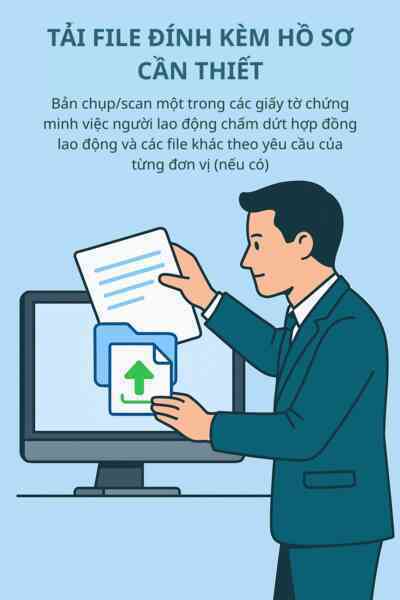 TẢI FILE ĐÍNH KÈM HỒ SƠ CẦN THIẾT

Bản chụp/scan một trong các giấy tờ chứng minh việc người lao động chấm dứt hợp đồng lao động và các file khác theo yêu cầu của từng đơn vị (nếu có)