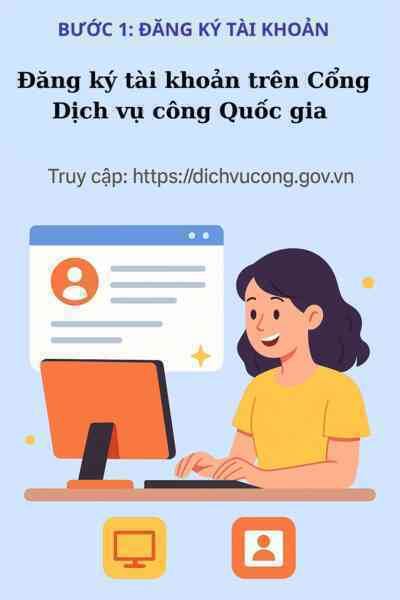 BƯỚC 1: ĐĂNG KÝ TÀI KHOẢN

Đăng ký tài khoản trên Cổng Dịch vụ công Quốc gia

Truy cập: https://dichvucong.gov.vn