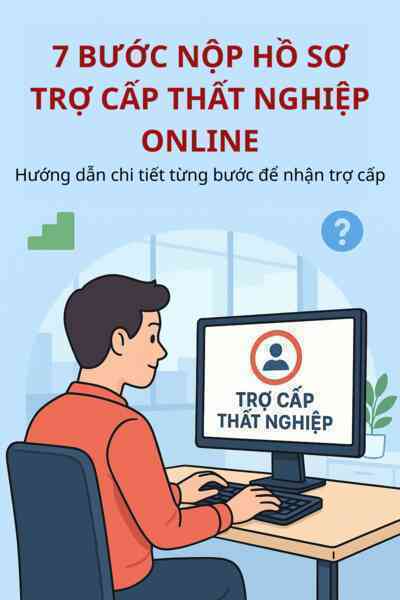 7 BƯỚC NỘP HỒ SƠ TRỢ CẤP THẤT NGHIỆP ONLINE

Hướng dẫn chi tiết từng bước để nhận trợ cấp

?

TRỢ CẤP THẤT NGHIỆP