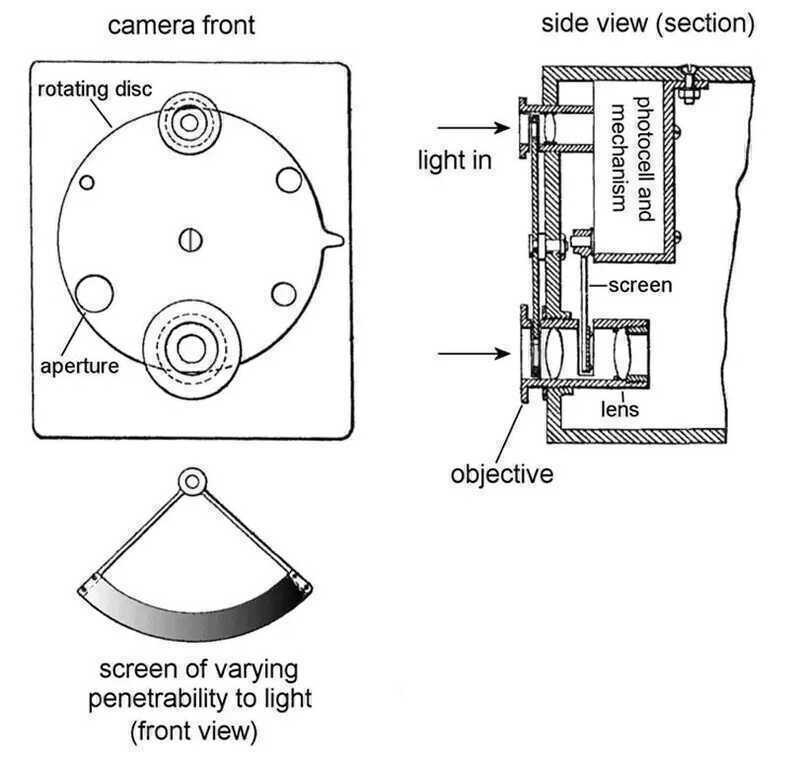 camera front

rotating disc

aperture

screen of varying penetrability to light (front view)

side view (section)

light in

photocell and mechanism

screen

lens

objective